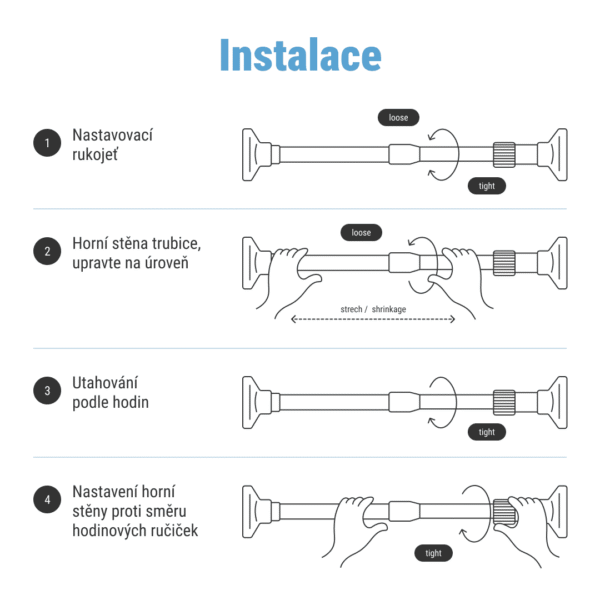 Instalace

1 Nastavovací rukojeť

loose

tight

2 Horní stěna trubice, upravte na úroveň

loose

strech / shrinkage

3 Utahování podle hodin

tight

4 Nastavení horní stěny proti směru hodinových ručiček

tight