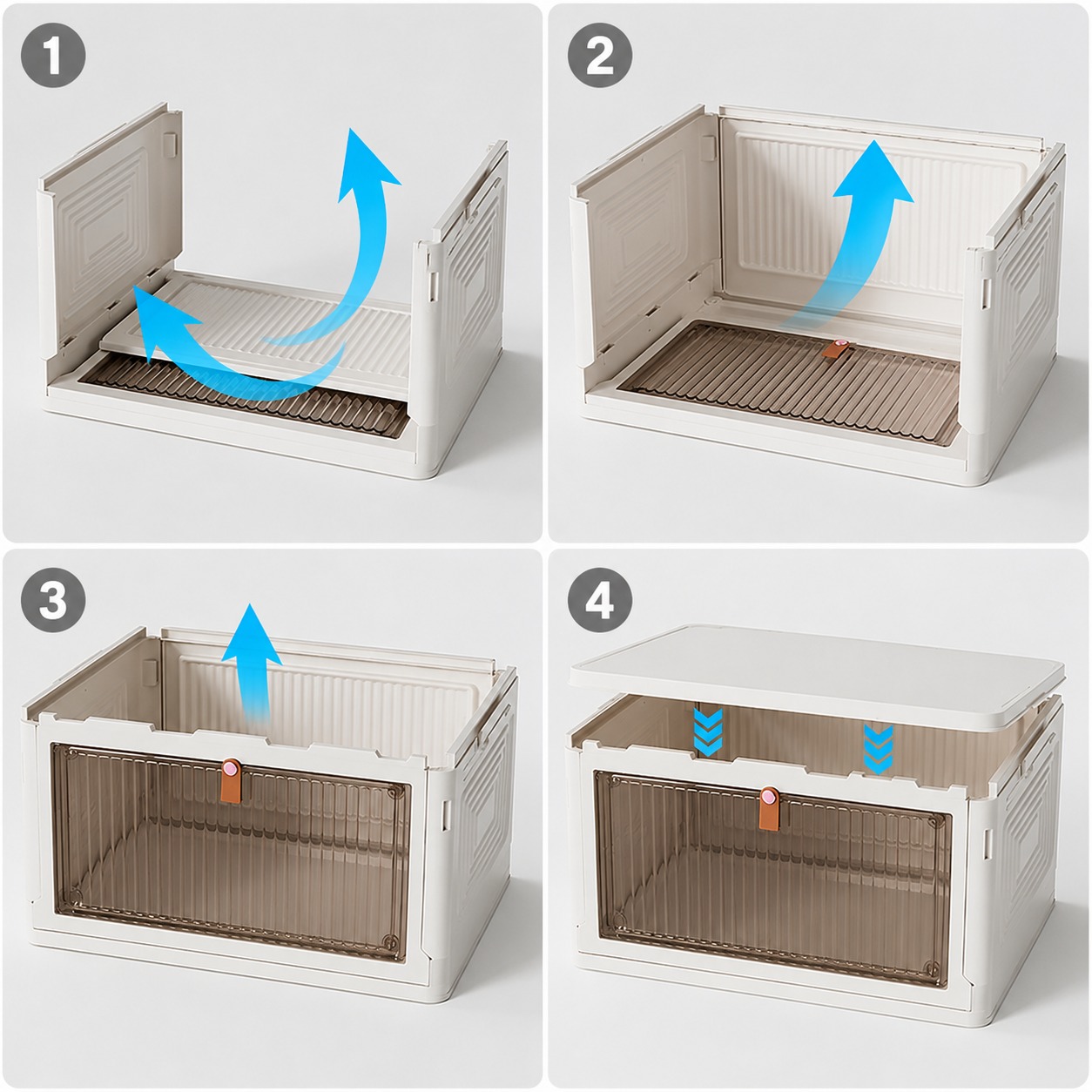 1

2

3

4